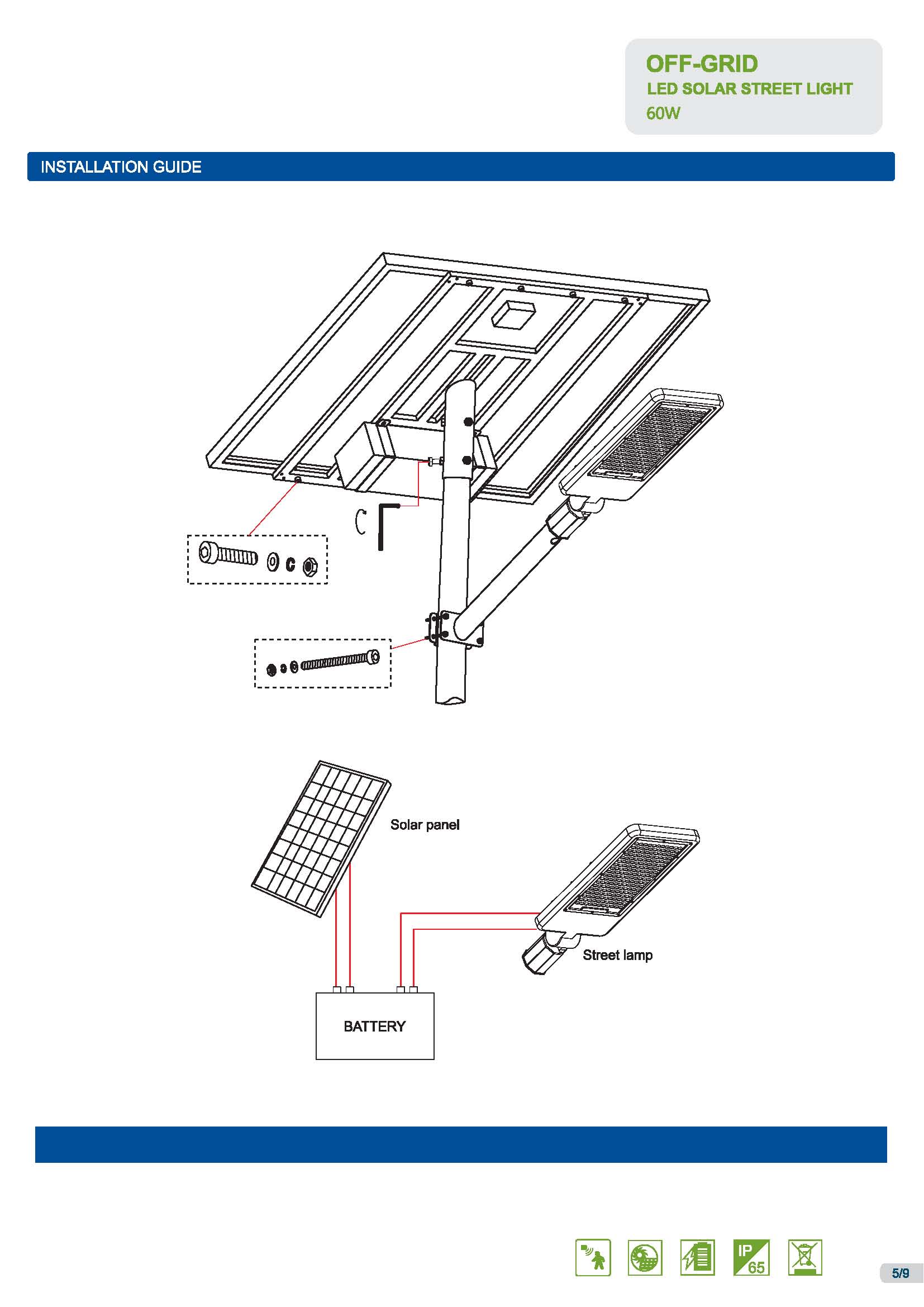 OFF-GRID
LED SOLAR STREET LIGHT
60W

INSTALLATION GUIDE

Solar panel

Street lamp

BATTERY

IP 65

5/9